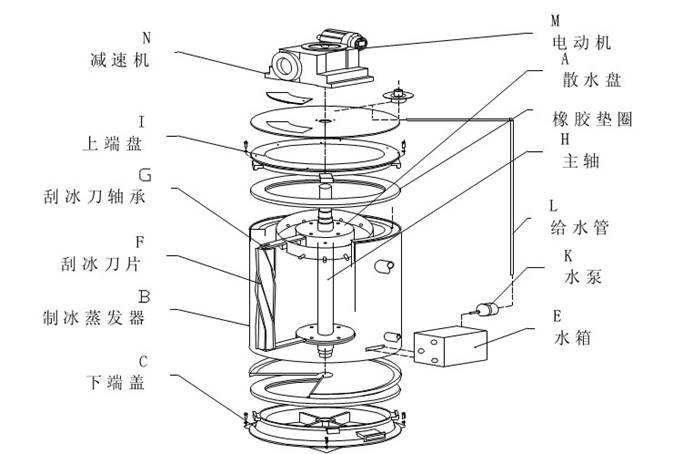 N
减速机

I
上端盘

G
刮冰刀轴承

F
刮冰刀片

B
制冰蒸发器

C
下端盖

M
电动机

A
散水盘

橡胶垫圈

H
主轴

L
给水管

K
水泵

E
水箱